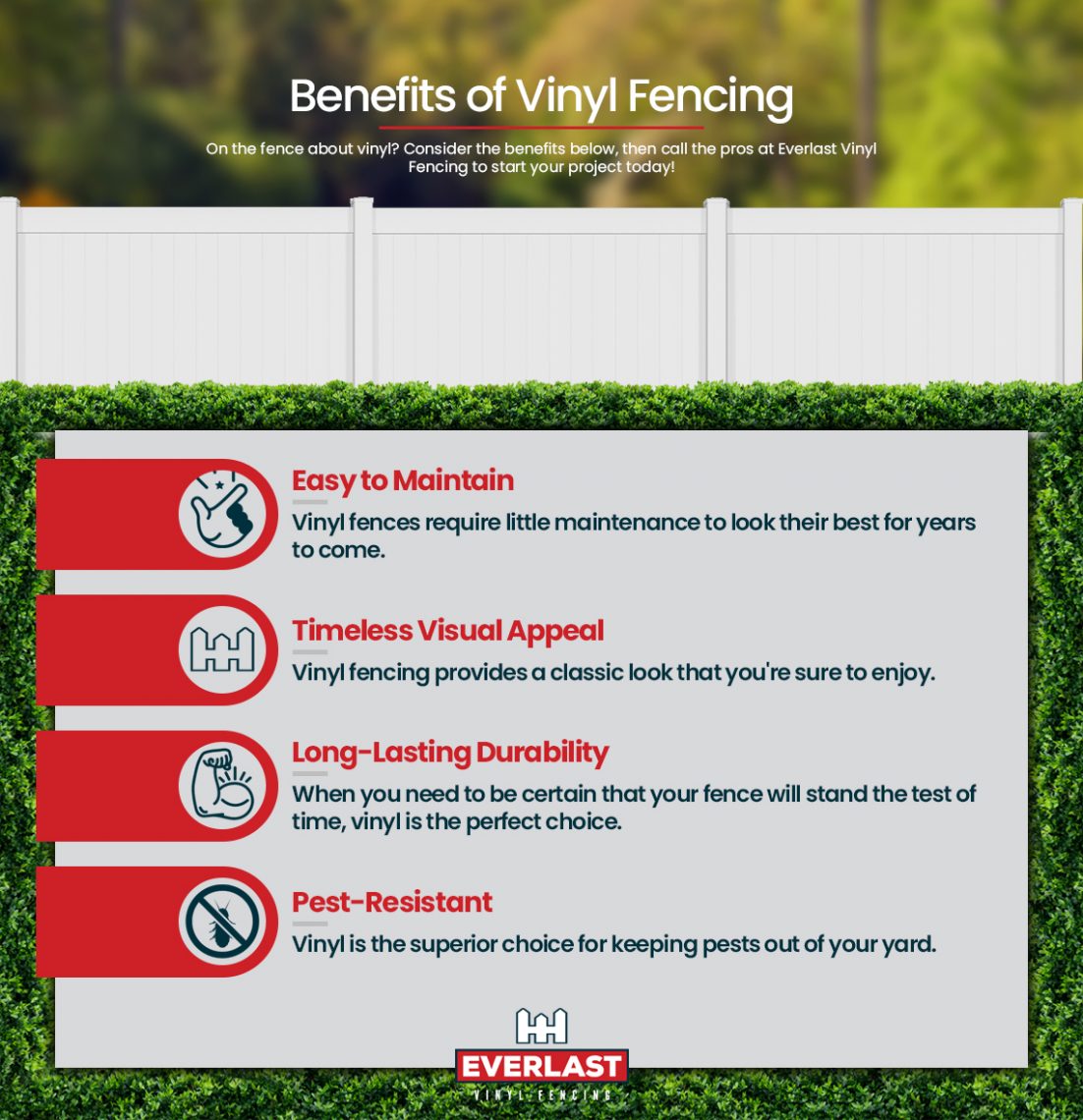 Benefits of Vinyl Fencing

On the fence about vinyl? Consider the benefits below, then call the pros at Everlast Vinyl Fencing to start your project today!

Easy to Maintain

Vinyl fences require little maintenance to look their best for years to come.

Timeless Visual Appeal

Vinyl fencing provides a classic look that you're sure to enjoy.

Long-Lasting Durability

When you need to be certain that your fence will stand the test of time, vinyl is the perfect choice.

Pest-Resistant

Vinyl is the superior choice for keeping pests out of your yard.

EVERLAST
VINYL FENCING